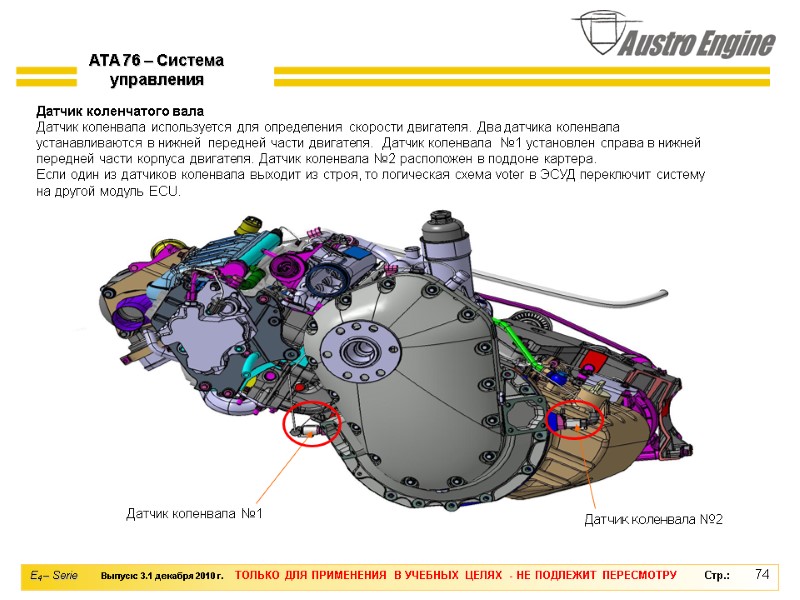 Austro Engine

ATA 76 – Система управления

Датчик коленчатого вала
Датчик коленвала используется для определения скорости двигателя. Два датчика коленвала устанавливаются в нижней передней части двигателя. Датчик коленвала №1 установлен справа в нижней передней части корпуса двигателя. Датчик коленвала №2 расположен в поддоне картера.
Если один из датчиков коленвала выходит из строя, то логическая схема voter в ЭСУД переключит систему на другой модуль ECU.

Датчик коленвала №1

Датчик коленвала №2

$E_4$– Serie Выпуск: 3.1 декабря 2010 г. ТОЛЬКО ДЛЯ ПРИМЕНЕНИЯ В УЧЕБНЫХ ЦЕЛЯХ - НЕ ПОДЛЕЖИТ ПЕРЕСМОТРУ Стр.: 74